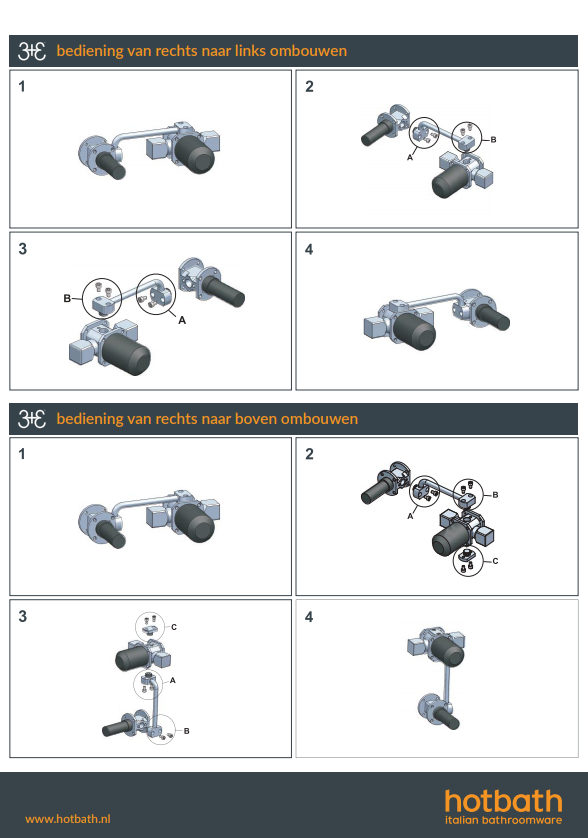 bediening van rechts naar links ombouwen

1

2

A

B

3

B

A

4

bediening van rechts naar boven ombouwen

1

2

A

B

C

3

C

A

B

4

www.hotbath.nl

hotbath
italian bathroomware