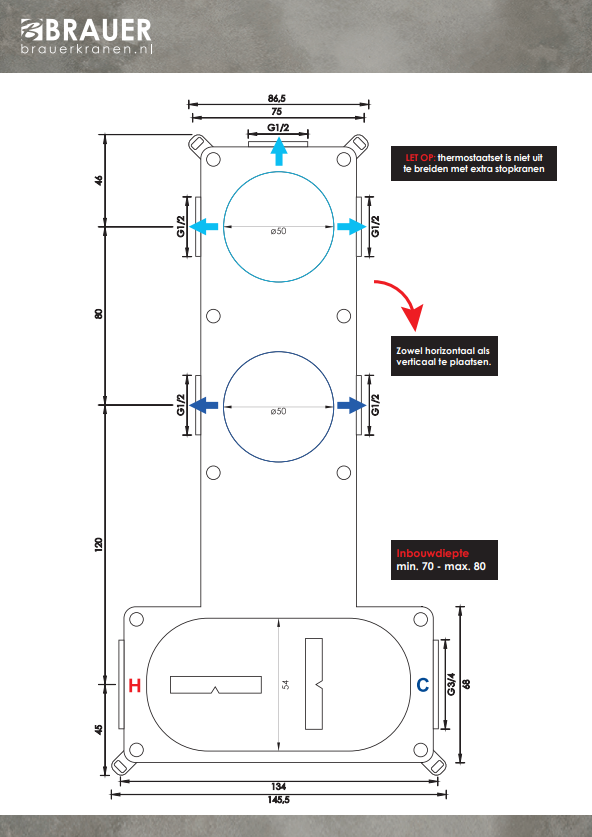 BRAUER
brauerkranen.nl

86,5
75
G1/2

LET OP: thermostaatset is niet uit te breiden met extra stopkranen

46
G1/2
ø50
G1/2

80

Zowel horizontaal als verticaal te plaatsen.

G1/2
ø50
G1/2

120

Inbouwdiepte
min. 70 - max. 80

H
54
C
G3/4
68
45
134
145,5