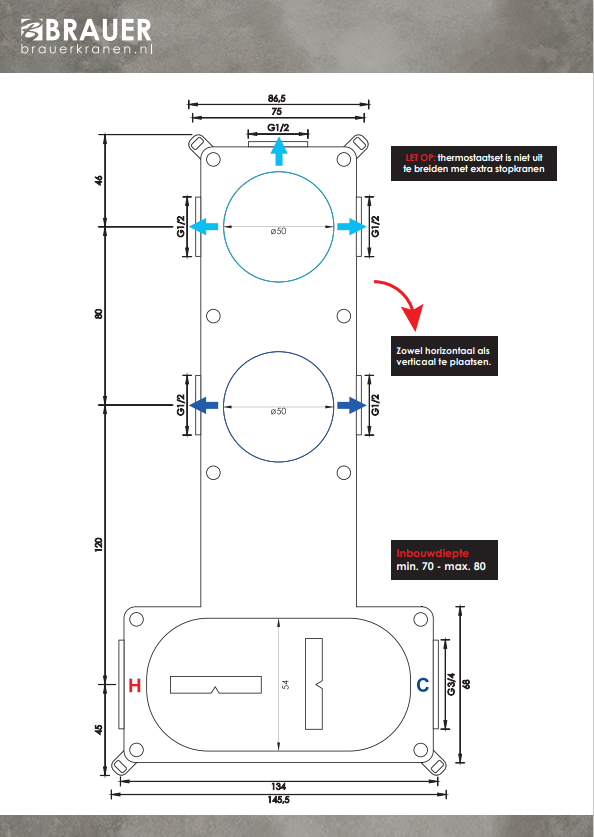 BRAUER
brauerkranen.nl

86,5
75
G1/2

LET OP: thermostaatset is niet uit te breiden met extra stopkranen

46
G1/2
ø50
G1/2

80

Zowel horizontaal als verticaal te plaatsen.

G1/2
ø50
G1/2

120

Inbouwdiepte
min. 70 - max. 80

H
54
C
G3/4
68
45
134
145,5