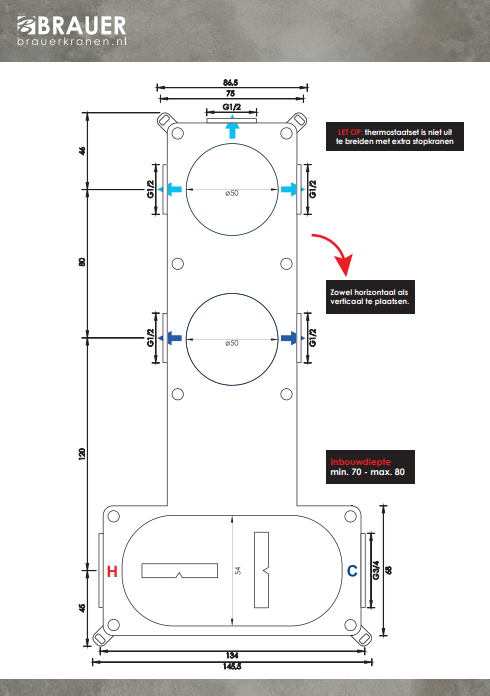 BRAUER
brauerkranen.nl

86.5
75
G1/2

LET OP: thermostaatset is niet uit te breiden met extra stopkranen

46
G1/2
ø50
G1/2

80

Zowel horizontaal als verticaal te plaatsen.

G1/2
ø50
G1/2

120

Inbouwdiepte
min. 70 - max. 80

H
54
C
G3/4
68
45
134
145.5